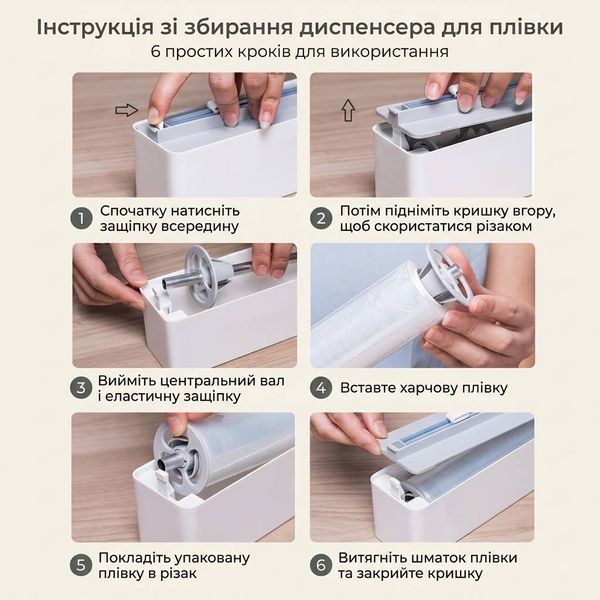 Інструкція зі збирання диспенсера для плівки
6 простих кроків для використання

1 Спочатку натисніть защіпку всередину

2 Потім підніміть кришку вгору, щоб скористатися різаком

3 Вийміть центральний вал і еластичну защіпку

4 Вставте харчову плівку

5 Покладіть упаковану плівку в різак

6 Витягніть шматок плівки та закрийте кришку