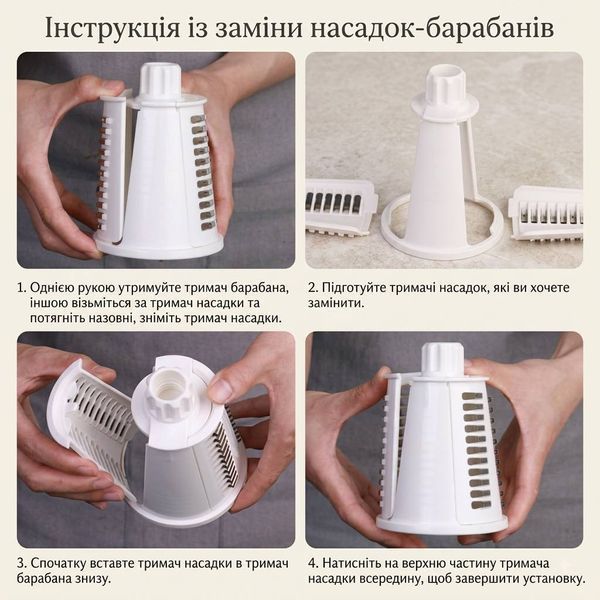 Інструкція із заміни насадок-барабанів

1. Однією рукою утримуйте тримач барабана, іншою візьміться за тримач насадки та потягніть назовні, зніміть тримач насадки.

2. Підготуйте тримачі насадок, які ви хочете замінити.

3. Спочатку вставте тримач насадки в тримач барабана знизу.

4. Натисніть на верхню частину тримача насадки всередину, щоб завершити установку.